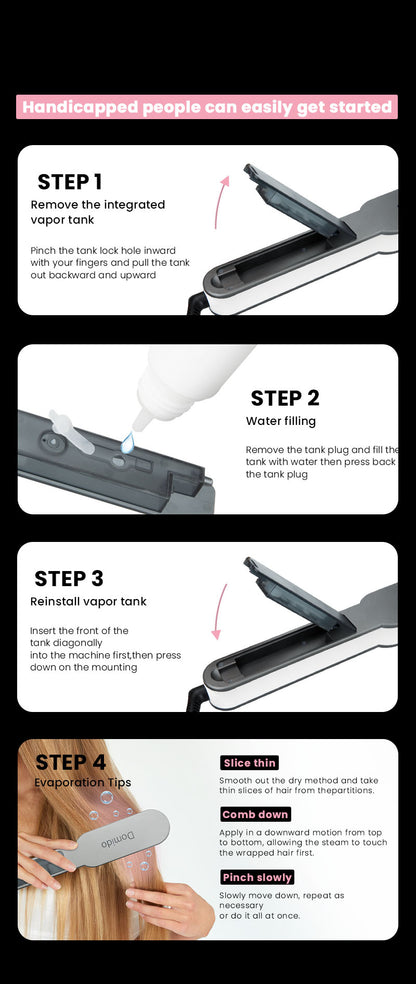 Handicapped people can easily get started

STEP 1
Remove the integrated vapor tank

Pinch the tank lock hole inward with your fingers and pull the tank out backward and upward

STEP 2
Water filling

Remove the tank plug and fill the tank with water then press back the tank plug

STEP 3
Reinstall vapor tank

Insert the front of the tank diagonally into the machine first,then press down on the mounting

STEP 4
Evaporation Tips

Domido

Slice thin
Smooth out the dry method and take thin slices of hair from thepartitions.

Comb down
Apply in a downward motion from top to bottom, allowing the steam to touch the wrapped hair first.

Pinch slowly
Slowly move down, repeat as necessary
or do it all at once.