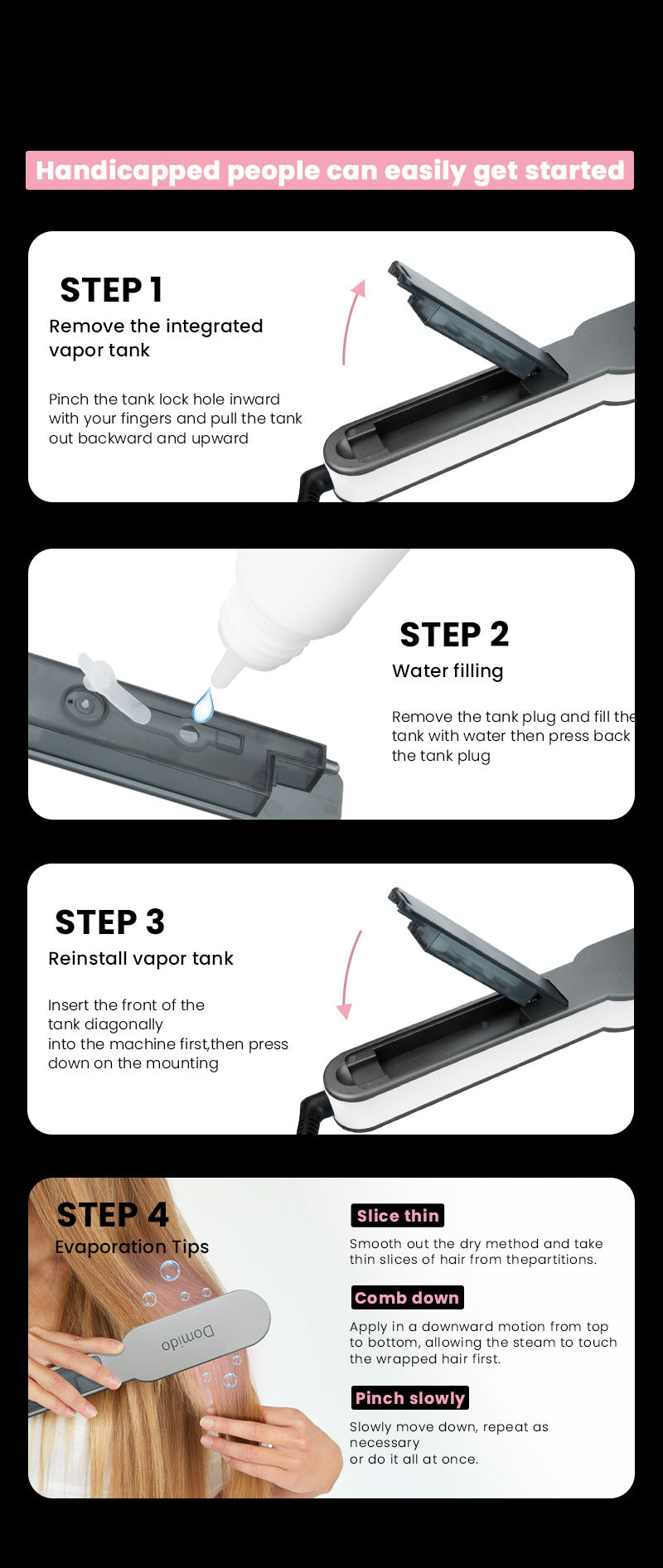 Handicapped people can easily get started

STEP 1
Remove the integrated vapor tank

Pinch the tank lock hole inward with your fingers and pull the tank out backward and upward

STEP 2
Water filling

Remove the tank plug and fill the tank with water then press back the tank plug

STEP 3
Reinstall vapor tank

Insert the front of the tank diagonally into the machine first,then press down on the mounting

STEP 4
Evaporation Tips

Domido

Slice thin
Smooth out the dry method and take thin slices of hair from thepartitions.

Comb down
Apply in a downward motion from top to bottom, allowing the steam to touch the wrapped hair first.

Pinch slowly
Slowly move down, repeat as necessary
or do it all at once.